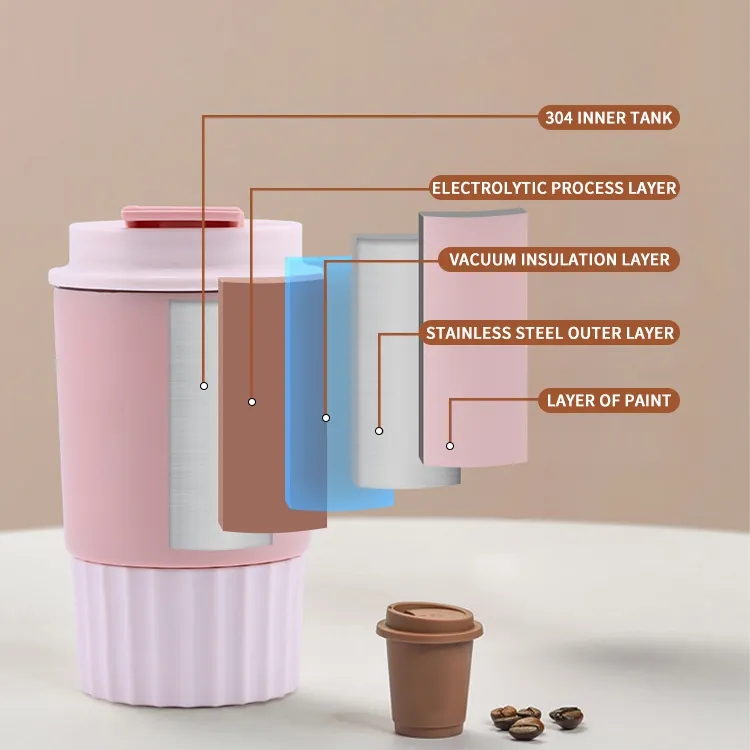 304 INNER TANK

ELECTROLYTIC PROCESS LAYER

VACUUM INSULATION LAYER

STAINLESS STEEL OUTER LAYER

LAYER OF PAINT